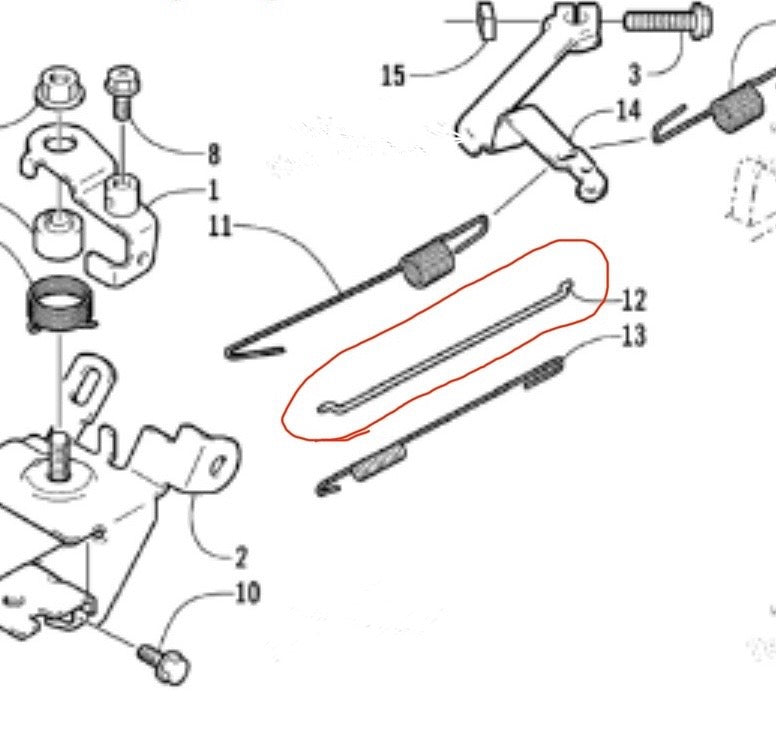 15
3
14
8
1
11
12
13
2
10